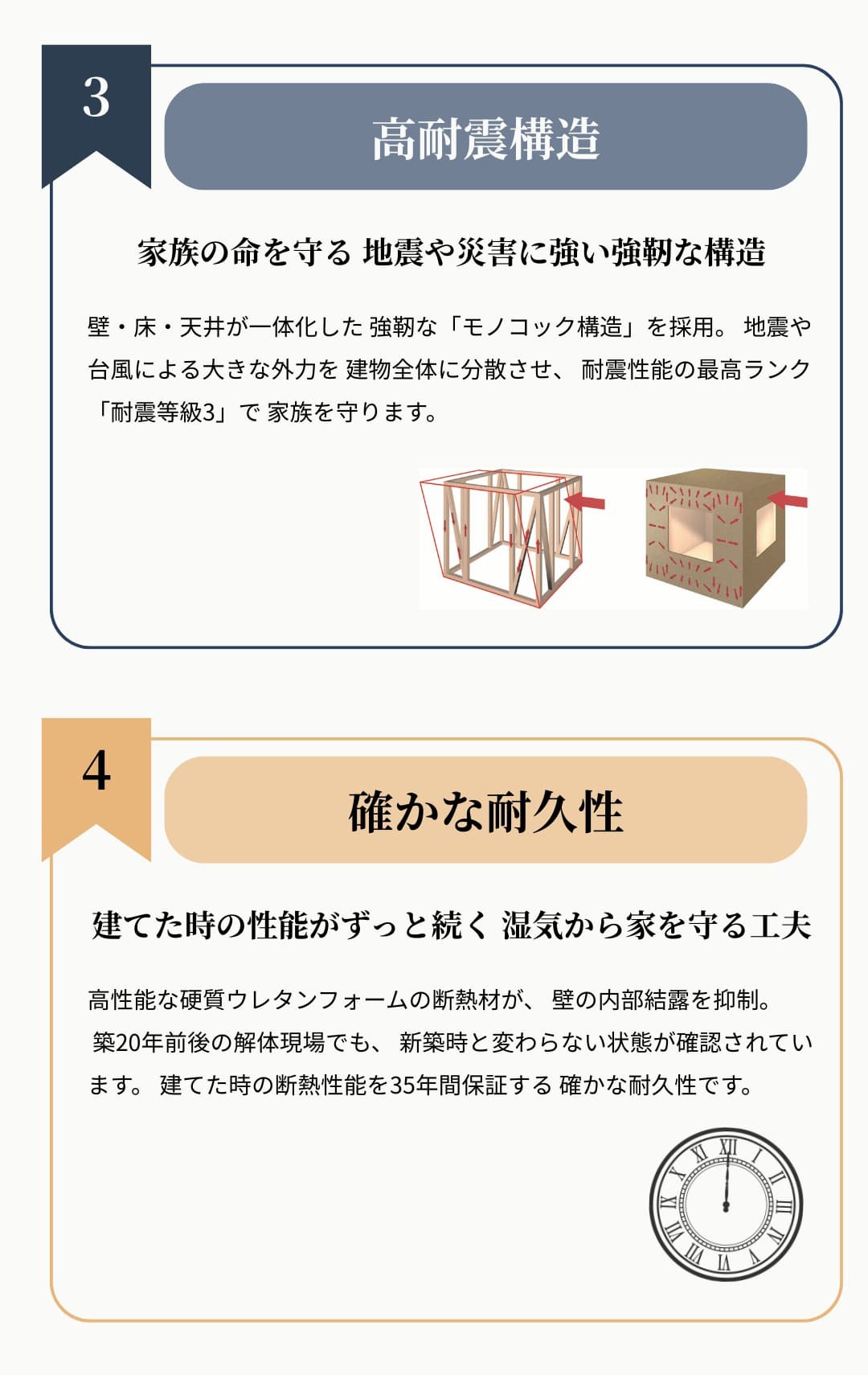 3

高耐震構造

家族の命を守る 地震や災害に強い強靭な構造

壁・床・天井が一体化した 強靭な「モノコック構造」を採用。 地震や台風による大きな外力を 建物全体に分散させ、 耐震性能の最高ランク「耐震等級3」で 家族を守ります。

4

確かな耐久性

建てた時の性能がずっと続く 湿気から家を守る工夫

高性能な硬質ウレタンフォームの断熱材が、 壁の内部結露を抑制。 築20年前後の解体現場でも、 新築時と変わらない状態が確認されています。 建てた時の断熱性能を35年間保証する 確かな耐久性です。

XII I II III IIII V VI VII VIII IX X XI